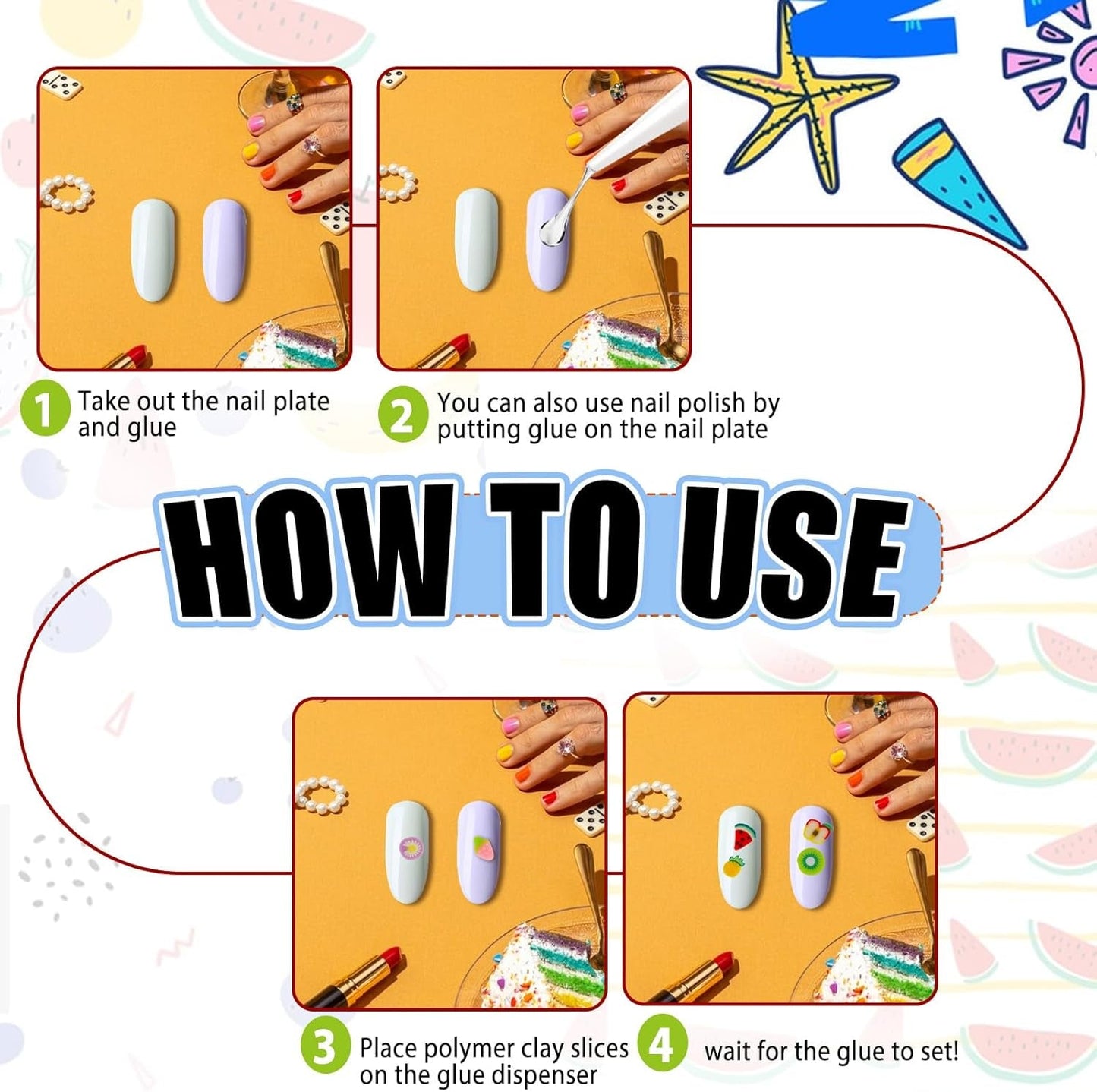 1 Take out the nail plate and glue

2 You can also use nail polish by putting glue on the nail plate

HOW TO USE

3 Place polymer clay slices on the glue dispenser

4 wait for the glue to set!