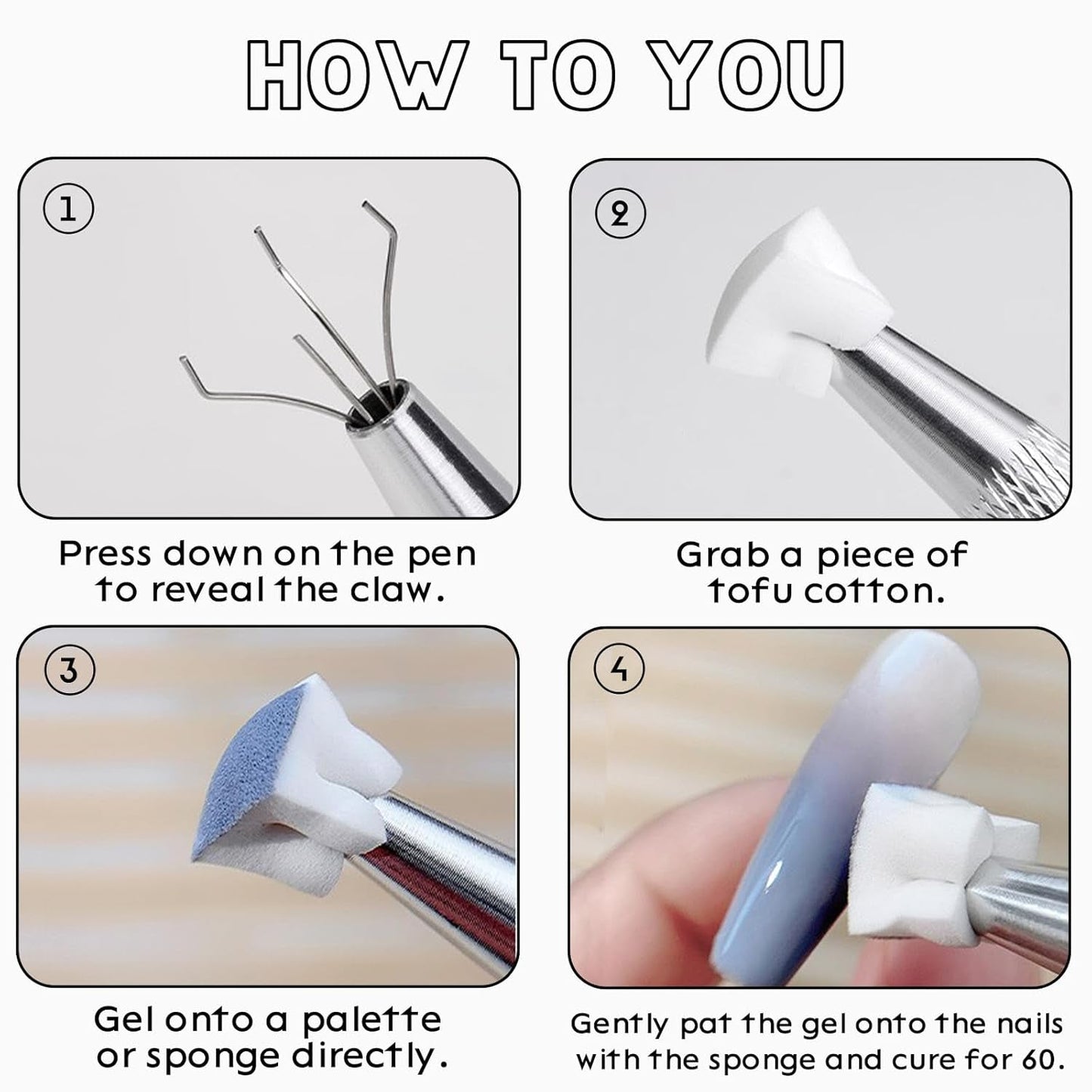 HOW TO YOU

1

Press down on the pen to reveal the claw.

2

Grab a piece of tofu cotton.

3

Gel onto a palette or sponge directly.

4

Gently pat the gel onto the nails with the sponge and cure for 60.