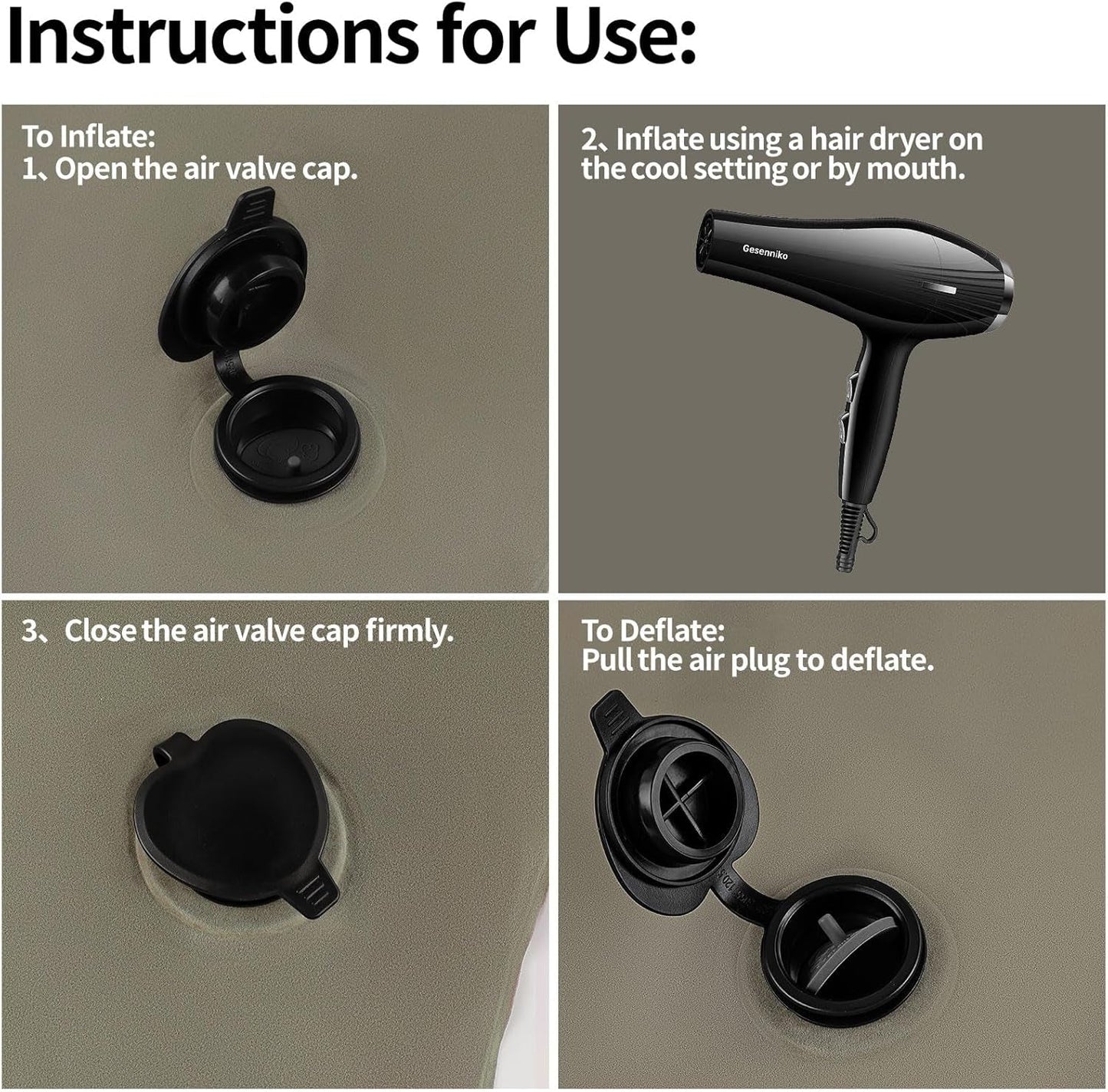 Instructions for Use:

To Inflate:
1、Open the air valve cap.

2、Inflate using a hair dryer on the cool setting or by mouth.

Gesenniko

3、Close the air valve cap firmly.

To Deflate:
Pull the air plug to deflate.