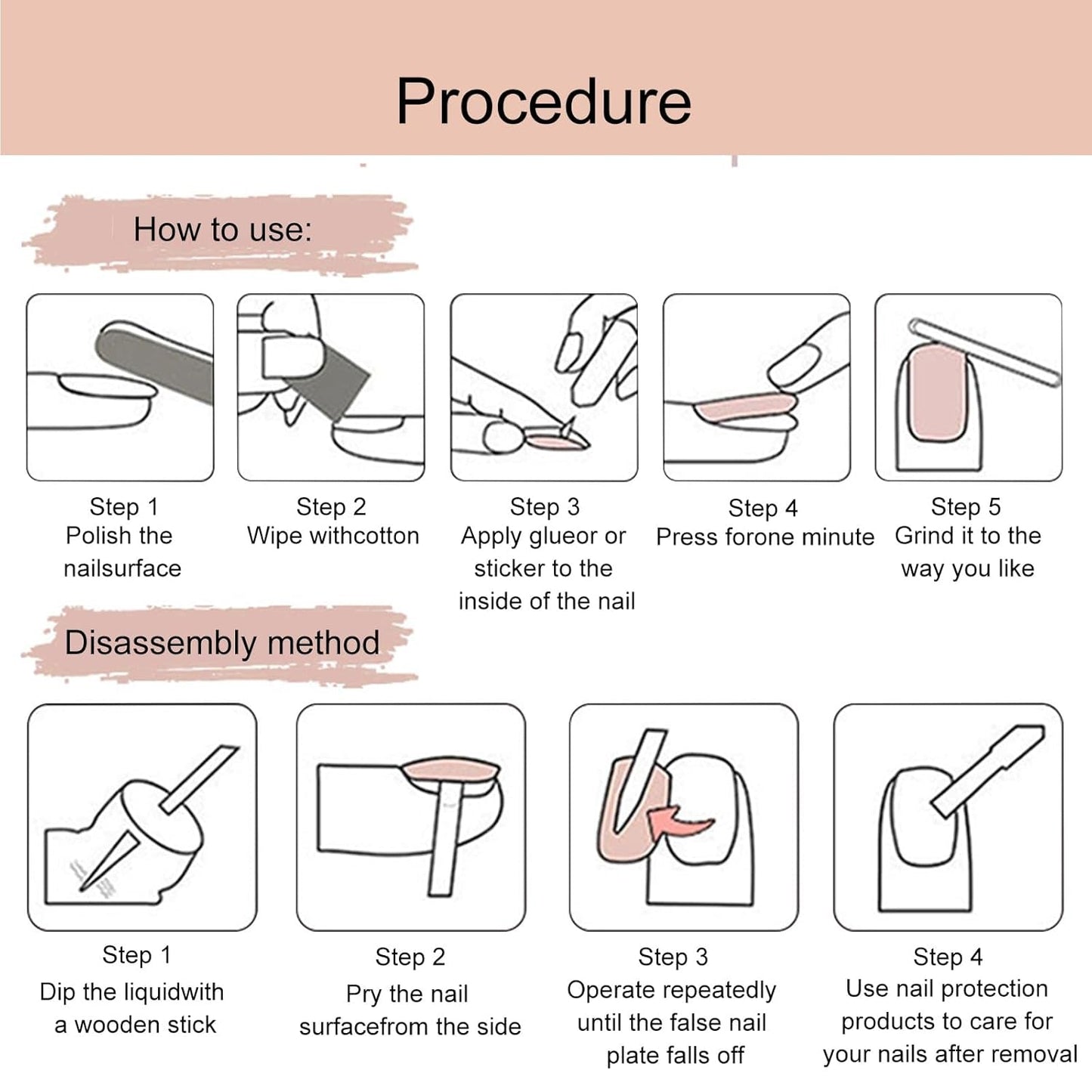 Procedure

How to use:

Step 1
Polish the nailsurface

Step 2
Wipe withcotton

Step 3
Apply glueor or sticker to the inside of the nail

Step 4
Press forone minute

Step 5
Grind it to the way you like

Disassembly method

Step 1
Dip the liquidwith a wooden stick

Step 2
Pry the nail surfacefrom the side

Step 3
Operate repeatedly until the false nail plate falls off

Step 4
Use nail protection products to care for your nails after removal